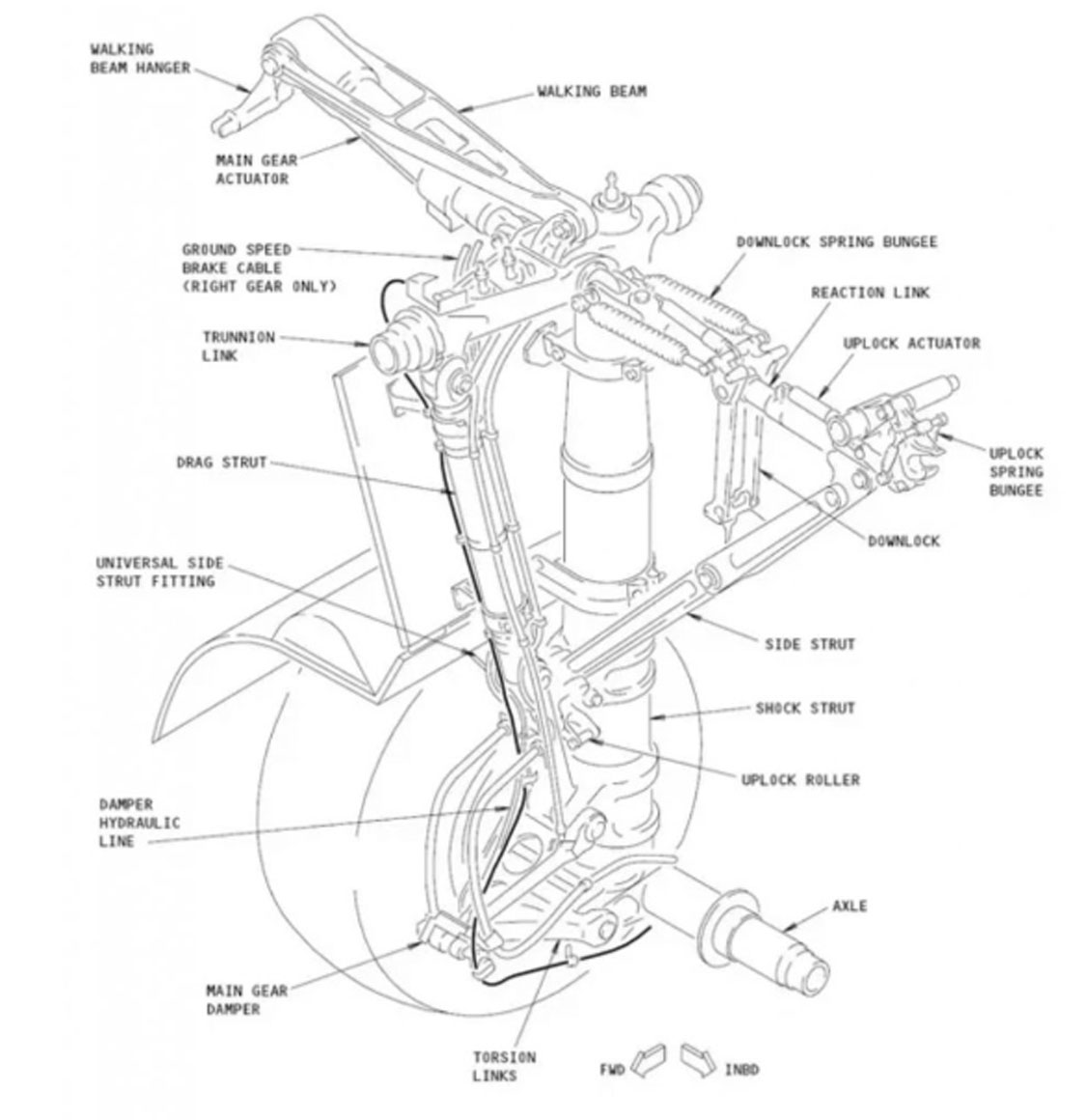 WALKING BEAM HANGER

WALKING BEAM

MAIN GEAR ACTUATOR

GROUND SPEED BRAKE CABLE (RIGHT GEAR ONLY)

DOWNLOCK SPRING BUNGEE

REACTION LINK

UPLOCK ACTUATOR

TRUNNION LINK

UPLOCK SPRING BUNGEE

DRAG STRUT

DOWNLOCK

UNIVERSAL SIDE STRUT FITTING

SIDE STRUT

SHOCK STRUT

UPLOCK ROLLER

DAMPER HYDRAULIC LINE

AXLE

MAIN GEAR DAMPER

TORSION LINKS

FWD

INBD